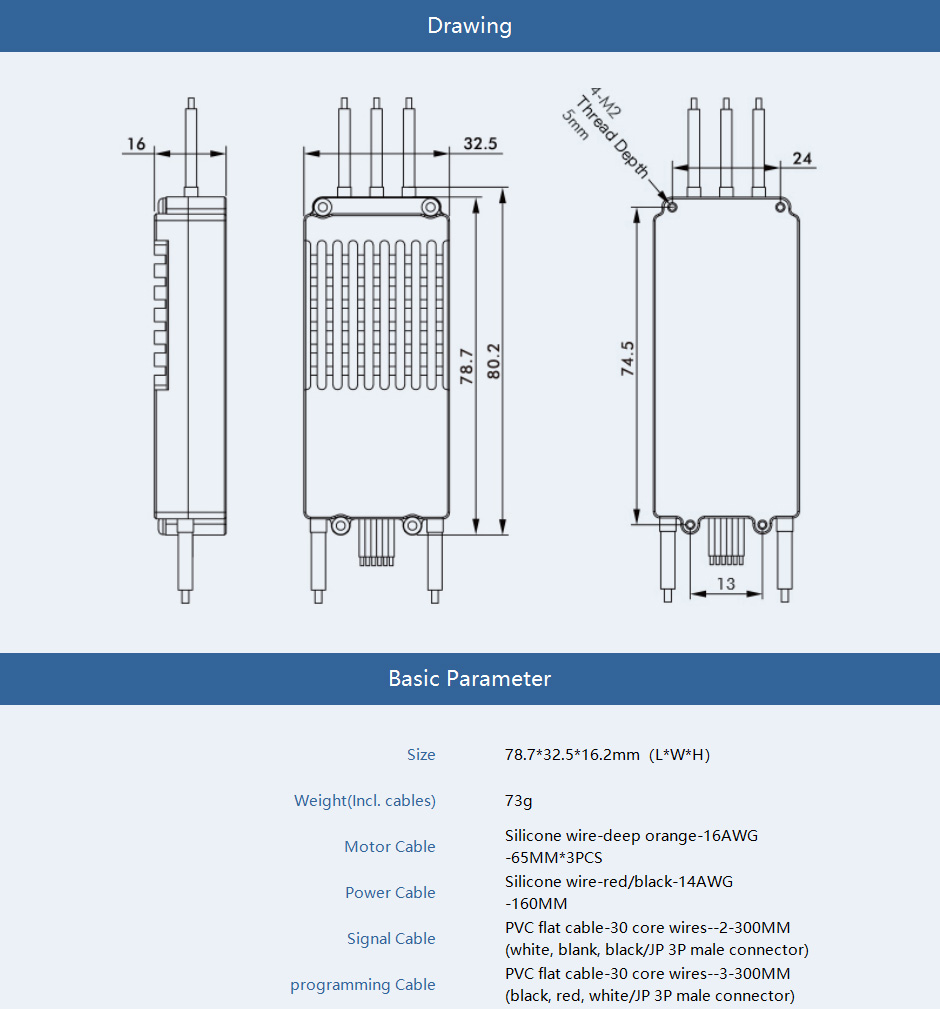 Drawing

16

32.5

78.7

80.2

4-M2
Thread Depth
5mm

24

74.5

13

Basic Parameter

| | |
|---|---|
| Size | 78.7*32.5*16.2mm (L*W*H) |
| Weight(Incl. cables) | 73g |
| Motor Cable | Silicone wire-deep orange-16AWG -65MM*3PCS |
| Power Cable | Silicone wire-red/black-14AWG -160MM |
| Signal Cable | PVC flat cable-30 core wires--2-300MM (white, blank, black/JP 3P male connector) |
| programming Cable | PVC flat cable-30 core wires--3-300MM (black, red, white/JP 3P male connector) |